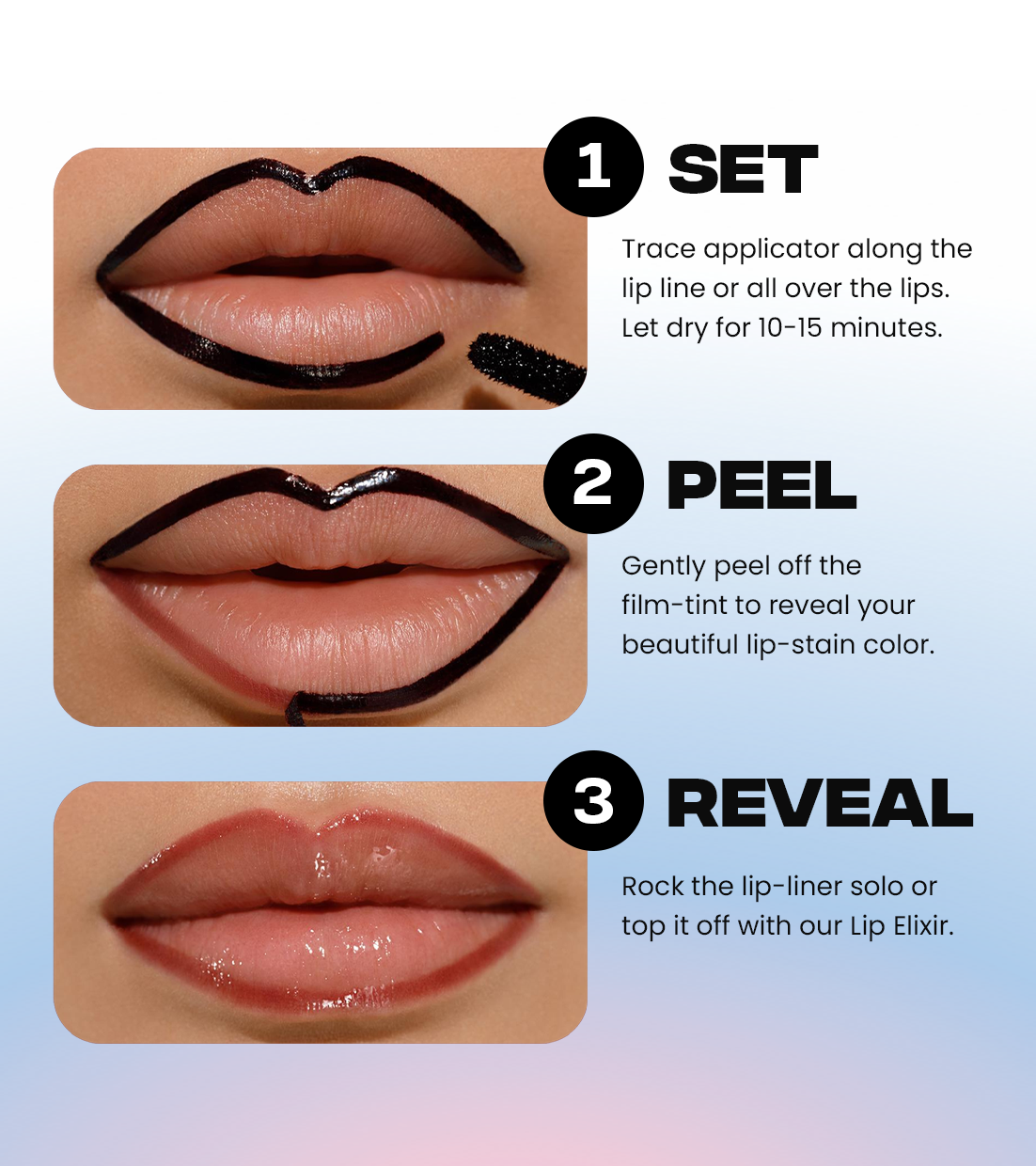 1 SET

Trace applicator along the lip line or all over the lips. Let dry for 10-15 minutes.

2 PEEL

Gently peel off the film-tint to reveal your beautiful lip-stain color.

3 REVEAL

Rock the lip-liner solo or top it off with our Lip Elixir.